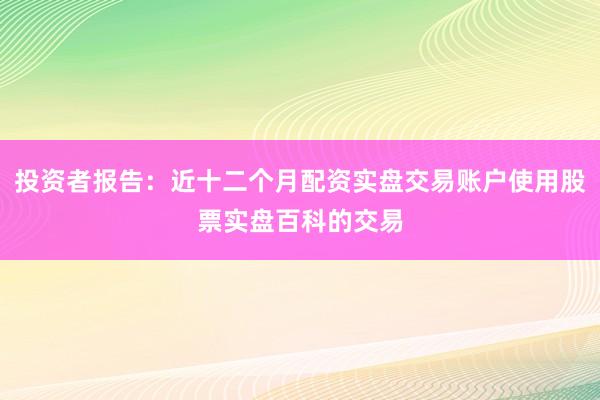 投资者报告：近十二个月配资实盘交易账户使用股票实盘百科的交易